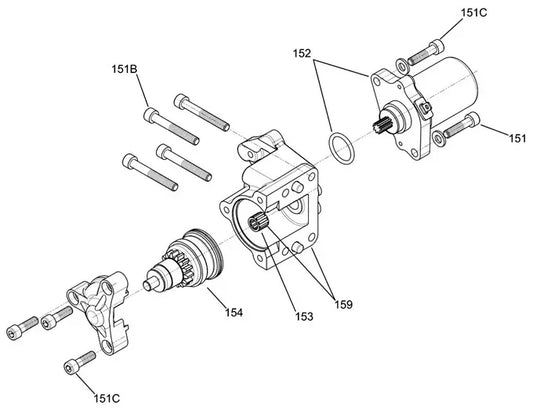 151C
152
151B
151
154
153
159
151C